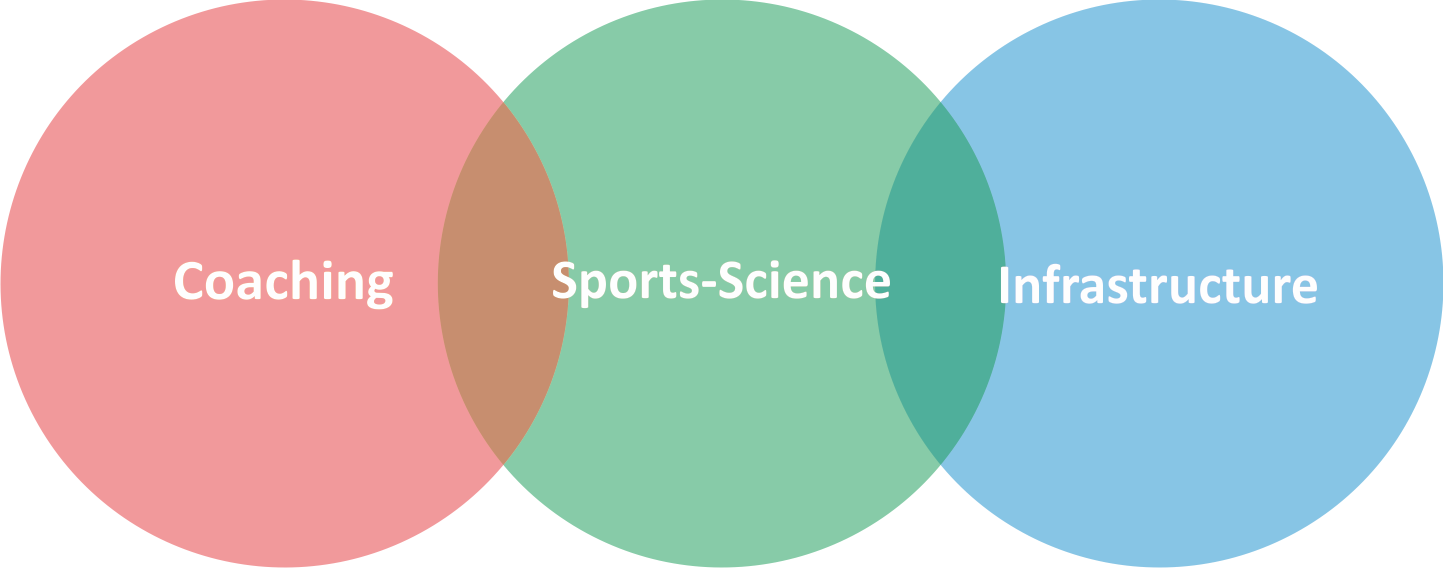 Coaching

Sports-Science

Infrastructure