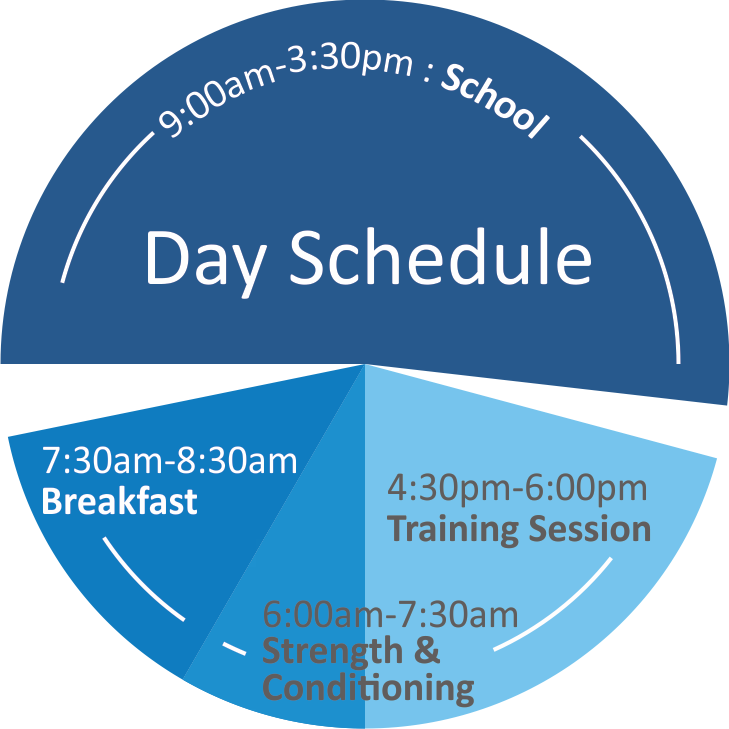 9:00am-3:30pm : School

Day Schedule

7:30am-8:30am
Breakfast

4:30pm-6:00pm
Training Session

6:00am-7:30am
Strength & Conditioning