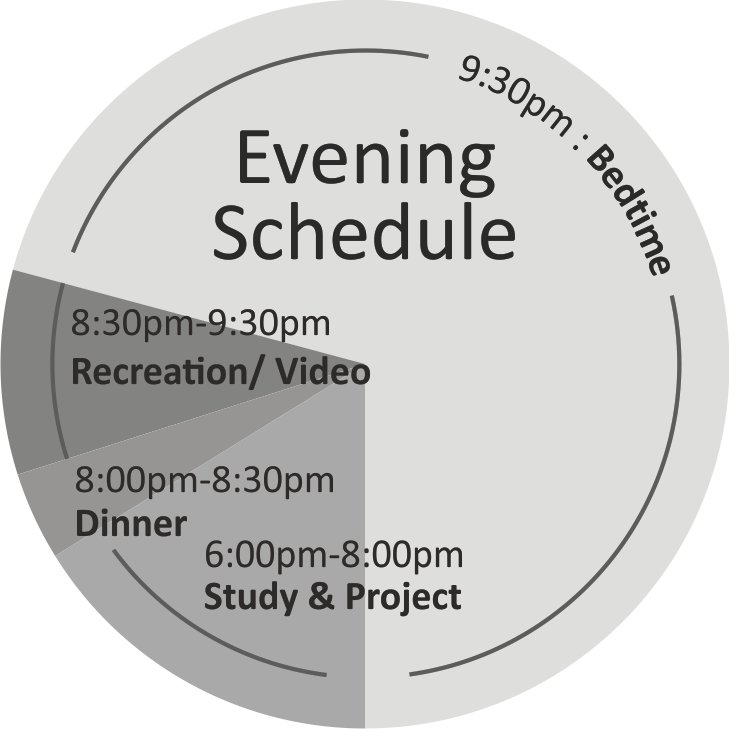 Evening Schedule

9:30pm : Bedtime

8:30pm-9:30pm
Recreation/ Video

8:00pm-8:30pm
Dinner

6:00pm-8:00pm
Study & Project